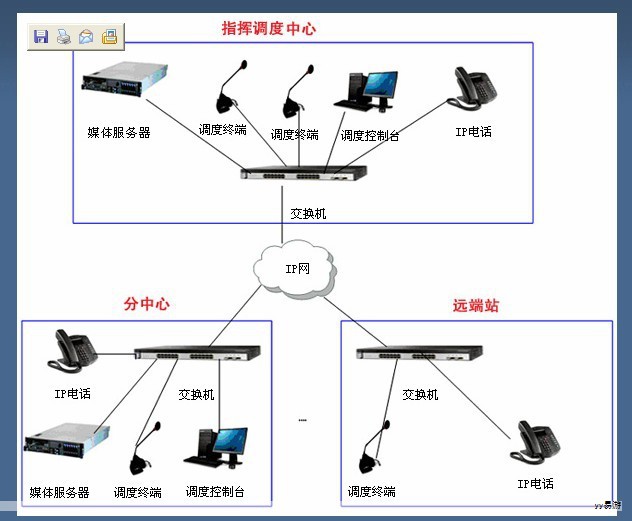 指挥调度中心

媒体服务器

调度终端

调度终端

调度控制台

IP电话

交换机

IP网

分中心

IP电话

交换机

媒体服务器

调度终端

调度控制台

...

远端站

交换机

调度终端

IP电话

yy易游